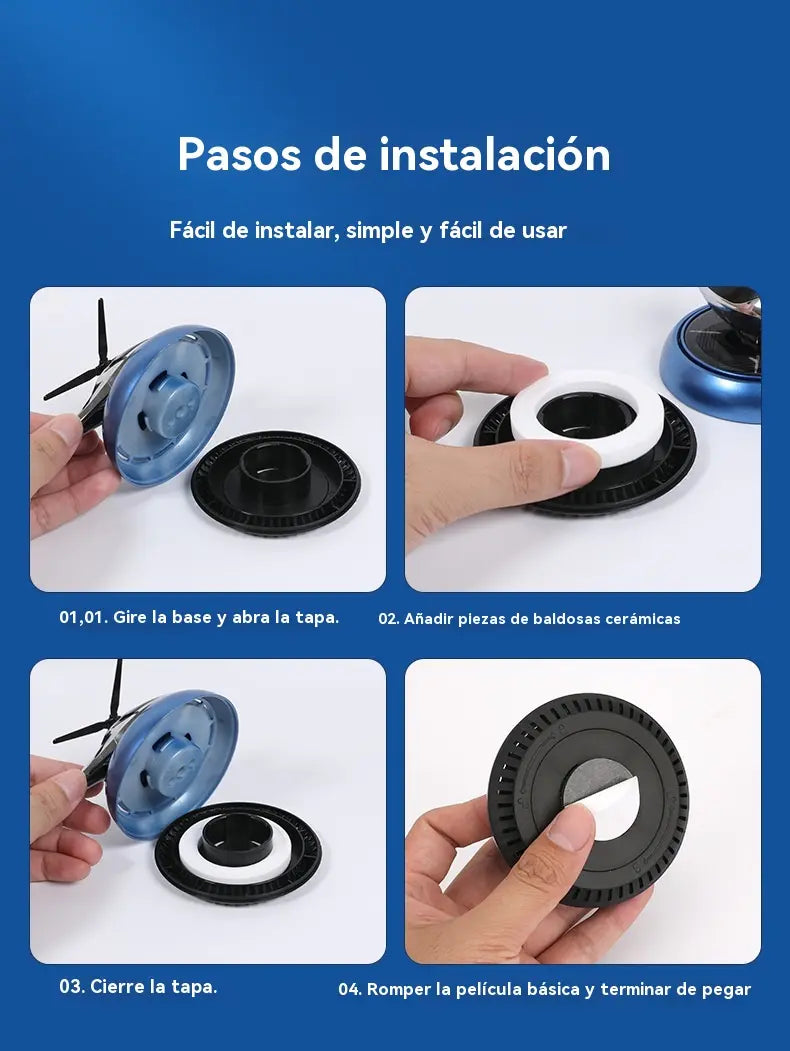 Pasos de instalación

Fácil de instalar, simple y fácil de usar

01,01. Gire la base y abra la tapa.

02. Añadir piezas de baldosas cerámicas

03. Cierre la tapa.

04. Romper la película básica y terminar de pegar